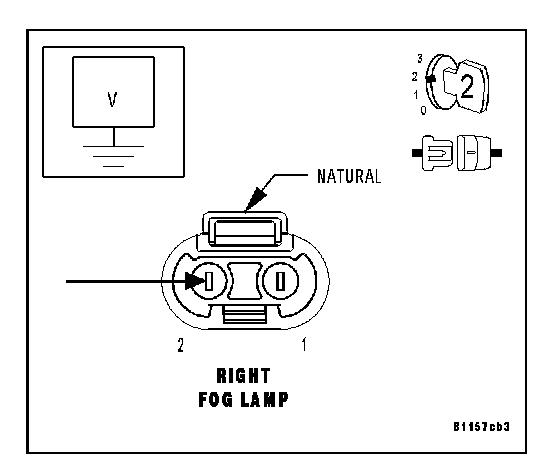 V

3
2
1
0

2

NATURAL

2

1

RIGHT
FOG LAMP

81157cb3