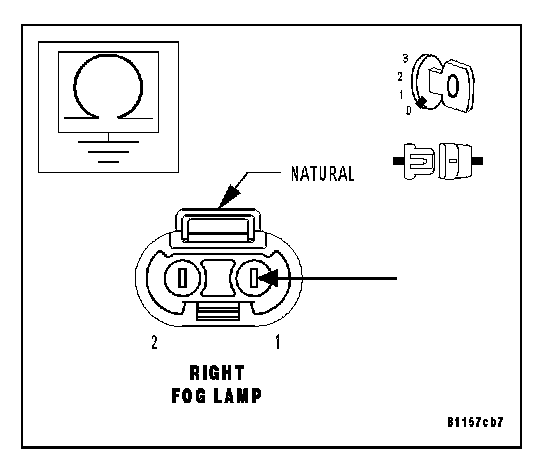 3
2
1
0

NATURAL

2
1

RIGHT
FOG LAMP

81157cb7