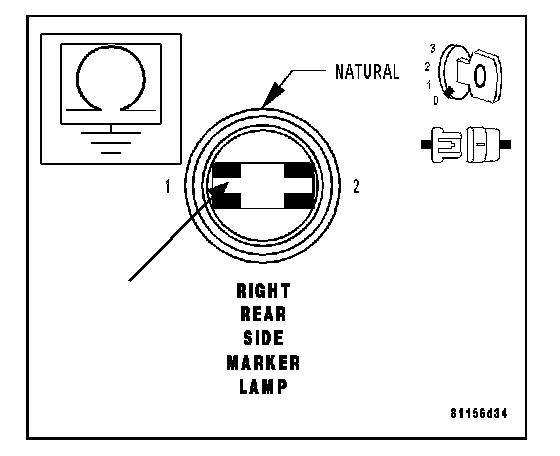 NATURAL

3
2
1
0

1

2

RIGHT
REAR
SIDE
MARKER
LAMP

81156d34