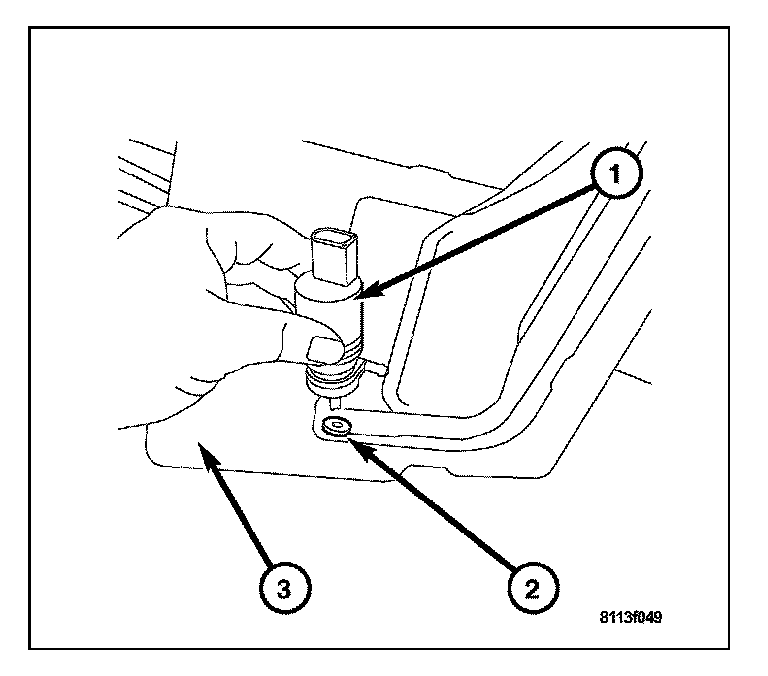 1
3
2
8113f049