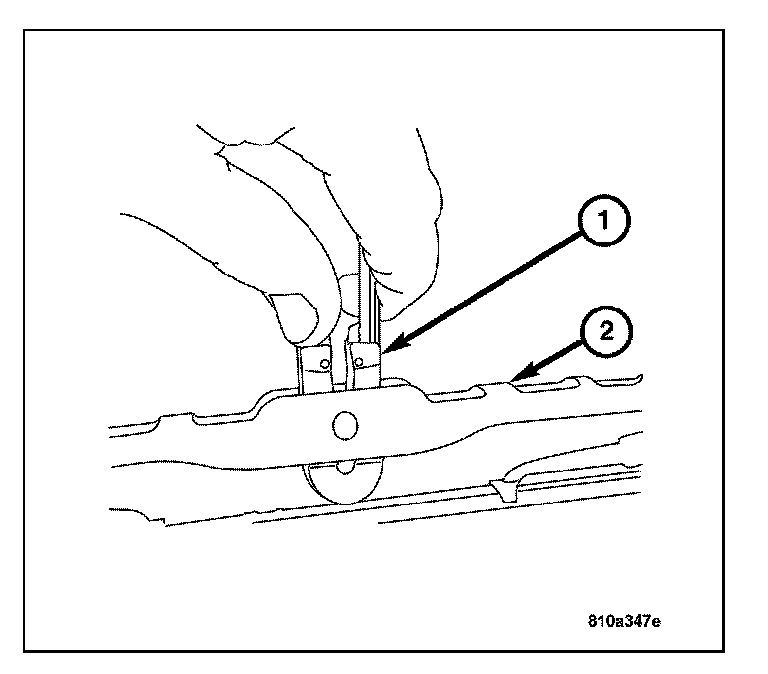 1
2
810a347e