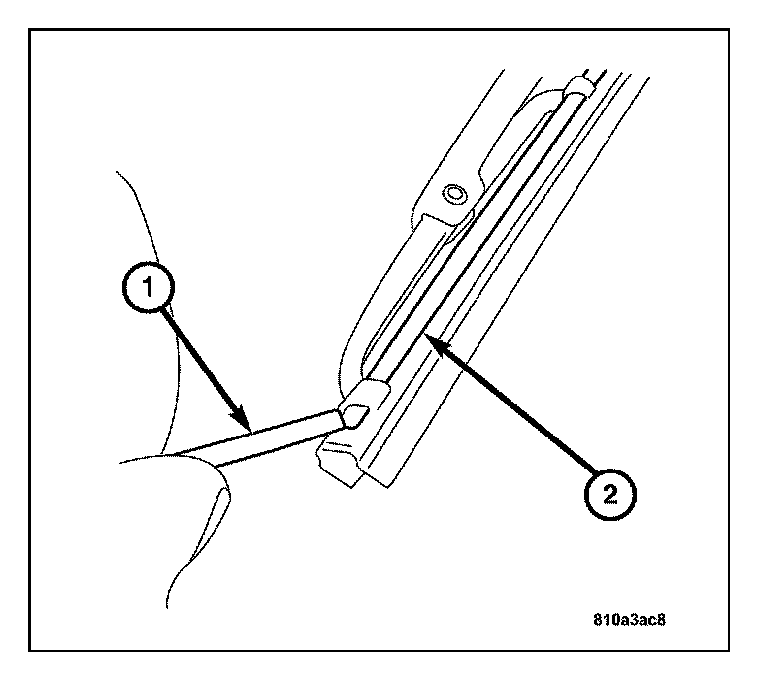 1

2

810a3ac8