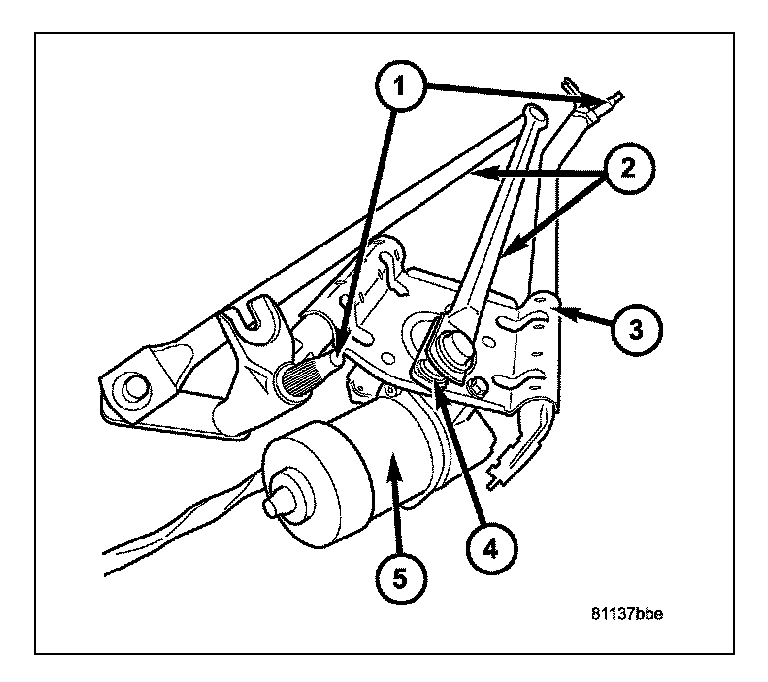 1
2
3
4
5
81137bbe