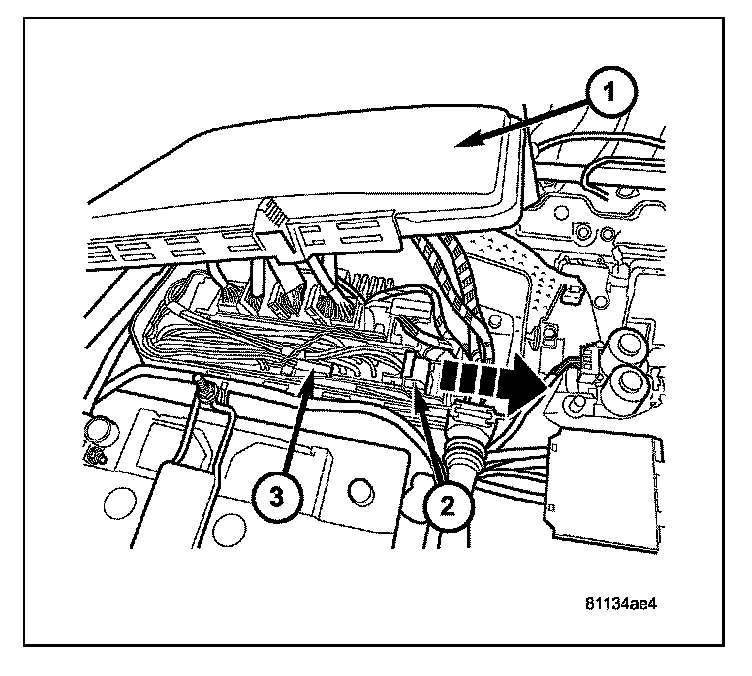 1
3
2
81134ae4