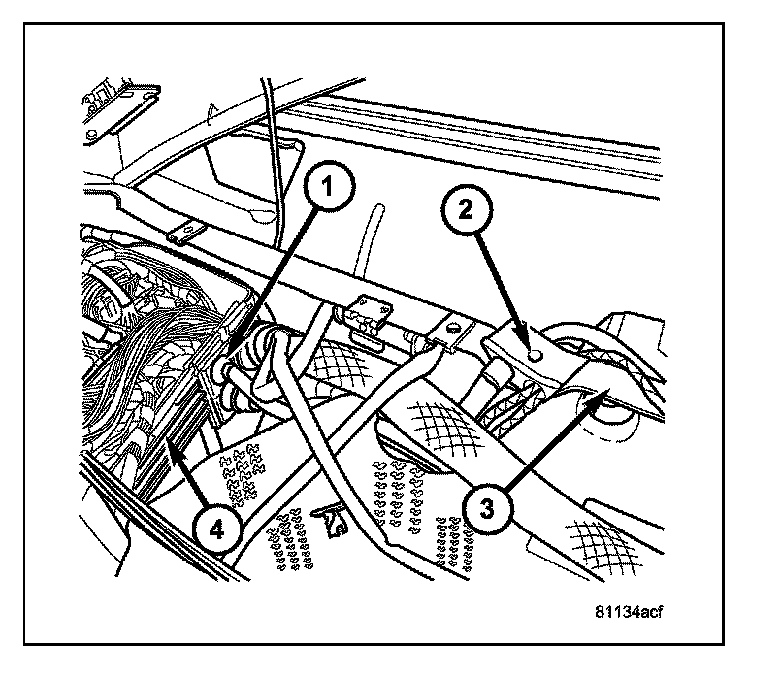 1
2
3
4
81134acf