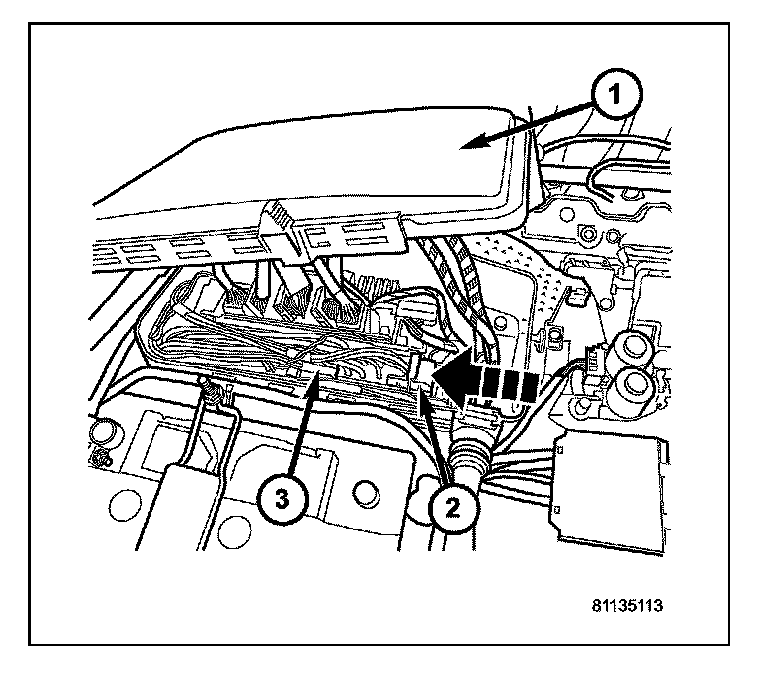 1
3
2
81135113