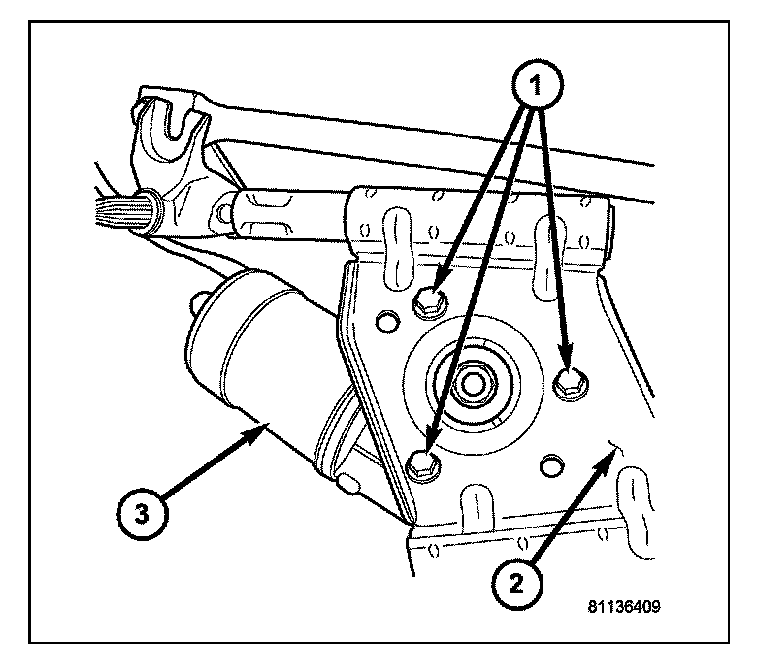 1
3
2
81136409