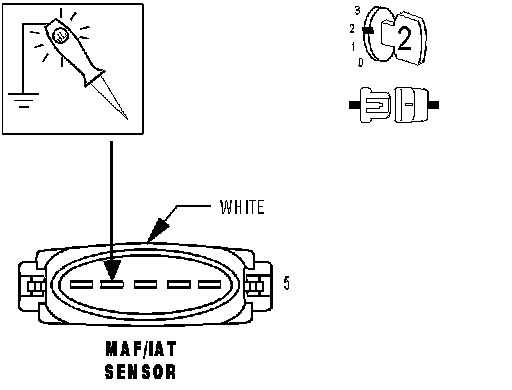 3
2
1
0
2

WHITE

5

MAF/IAT
SENSOR