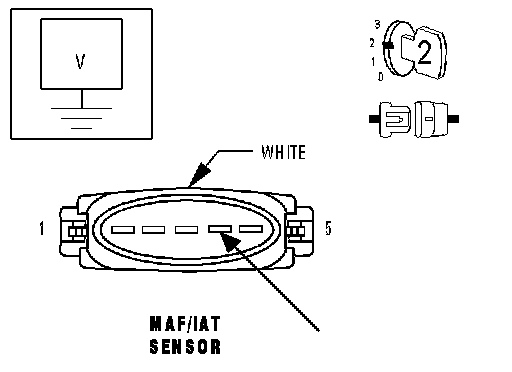 V

3
2
1
0
2

WHITE

1

5

MAF/IAT
SENSOR