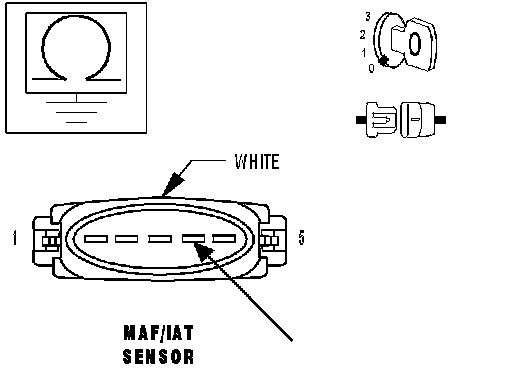 Ω

3
2
1
0

WHITE

1

5

MAF/IAT
SENSOR