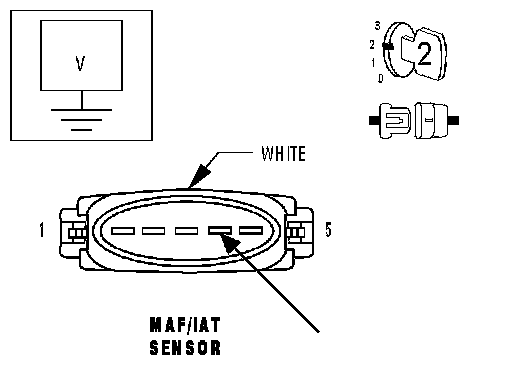 V

3
2
1
0
2

WHITE

1
5

MAF/IAT
SENSOR