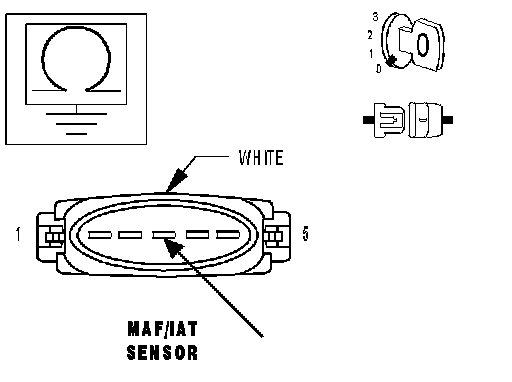 3
2
1
0

WHITE

1

5

MAF/IAT
SENSOR