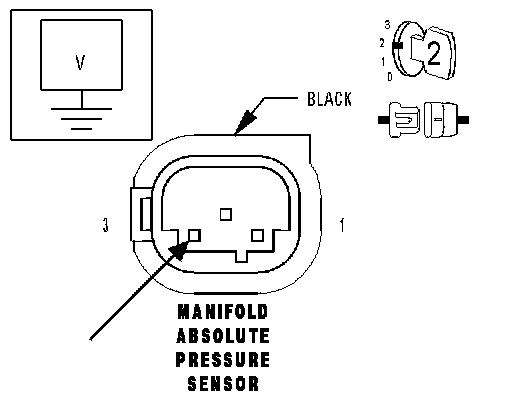 V

3
2
1
0

2

BLACK

3

1

MANIFOLD
ABSOLUTE
PRESSURE
SENSOR