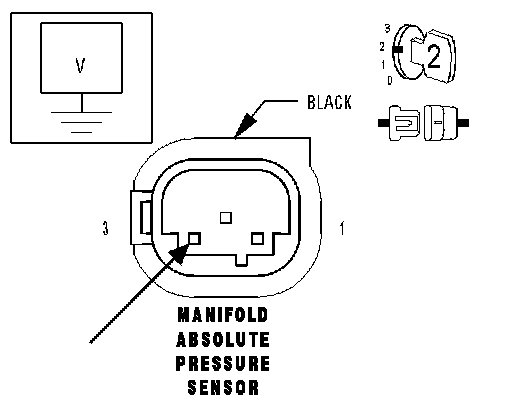 V

3
2
1
0
2

BLACK

3

1

MANIFOLD ABSOLUTE PRESSURE SENSOR