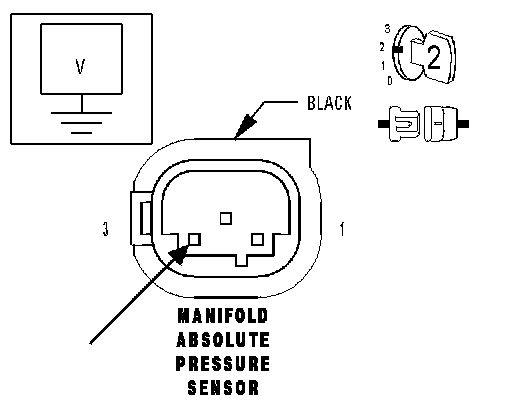 V

3
2
1
0
2

BLACK

3

1

MANIFOLD
ABSOLUTE
PRESSURE
SENSOR