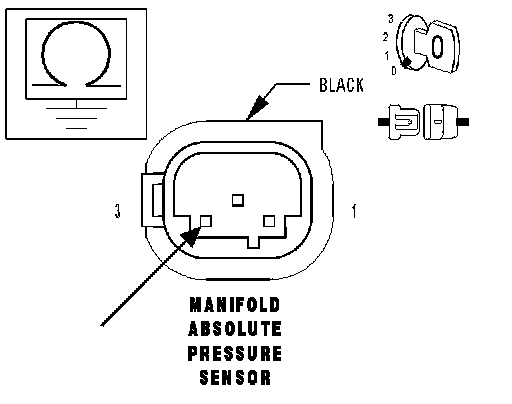 3
2
1
0

BLACK

3

1

MANIFOLD
ABSOLUTE
PRESSURE
SENSOR