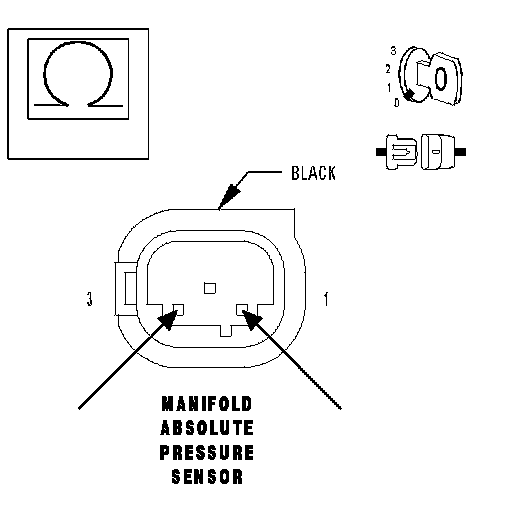 Ω

3
2
1
0

BLACK

3

1

MANIFOLD
ABSOLUTE
PRESSURE
SENSOR