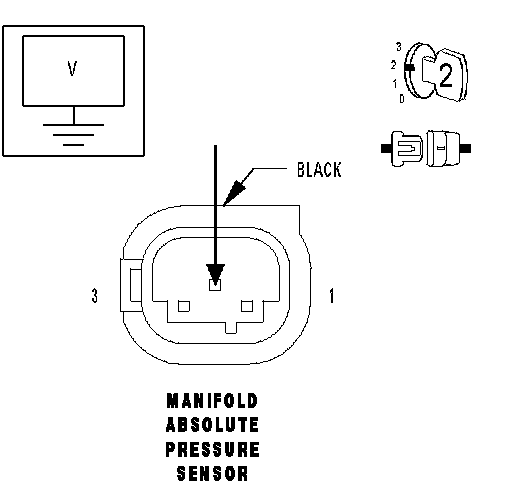 V

3
2
1
0
2

BLACK

3

1

MANIFOLD
ABSOLUTE
PRESSURE
SENSOR