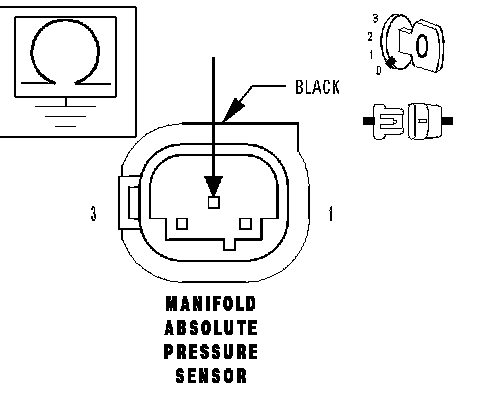 3
2
1
0

BLACK

3

1

MANIFOLD
ABSOLUTE
PRESSURE
SENSOR