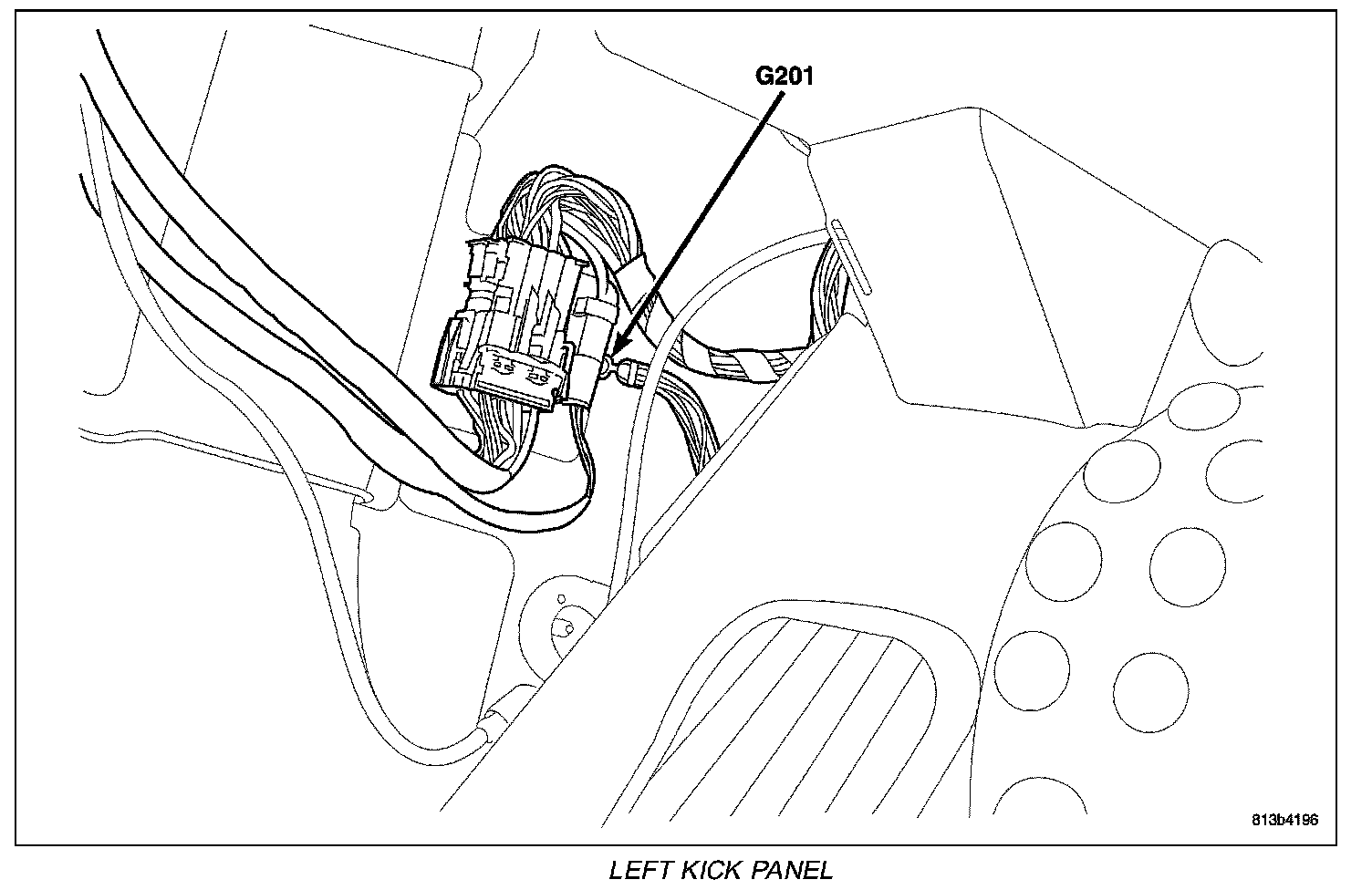 G201

813b4196

LEFT KICK PANEL