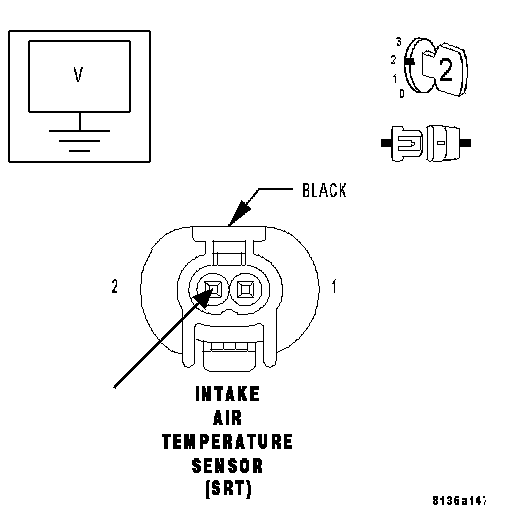 V

3
2
1
D
2

BLACK

2
1

INTAKE
AIR
TEMPERATURE
SENSOR
(SRT)

8136a147