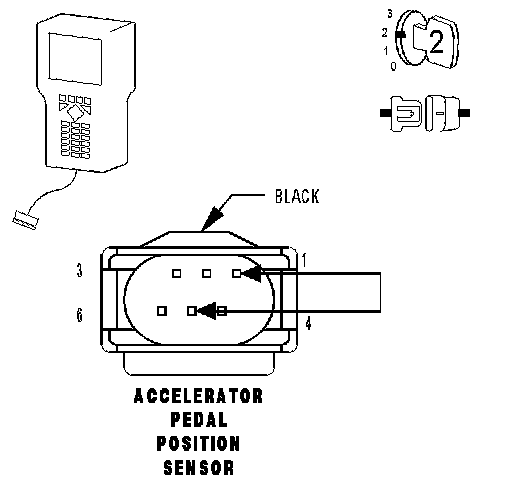 3
2
1
0
2

BLACK

3
1
6
4

ACCELERATOR
PEDAL
POSITION
SENSOR