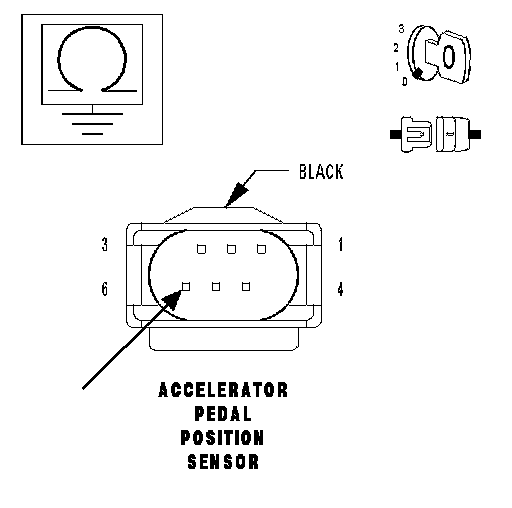 3
2
1
0

BLACK

3
1
6
4

ACCELERATOR
PEDAL
POSITION
SENSOR