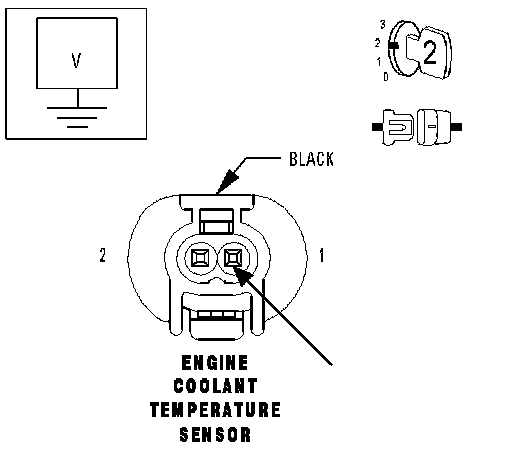 V

3
2
1
0
2

BLACK

2

1

ENGINE
COOLANT
TEMPERATURE
SENSOR