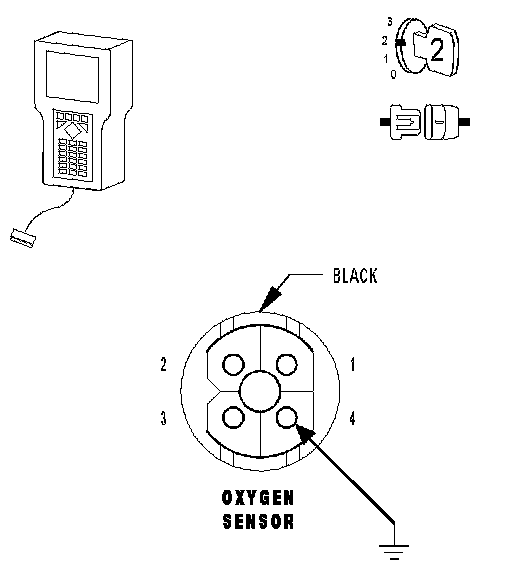 3
2
1
0
2

BLACK

2
1
3
4

OXYGEN
SENSOR