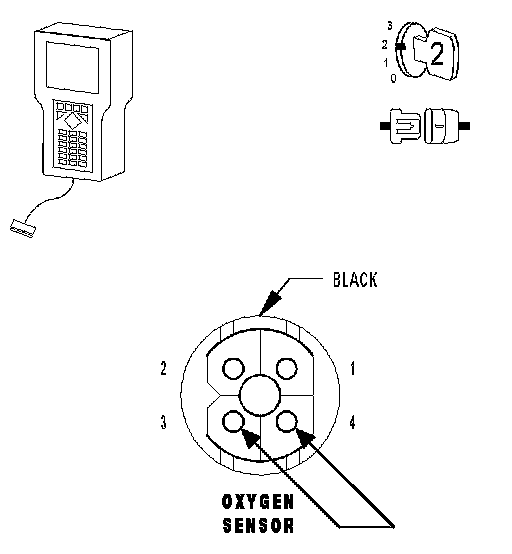 3
2
1
0
2

BLACK

2
1
3
4

OXYGEN
SENSOR