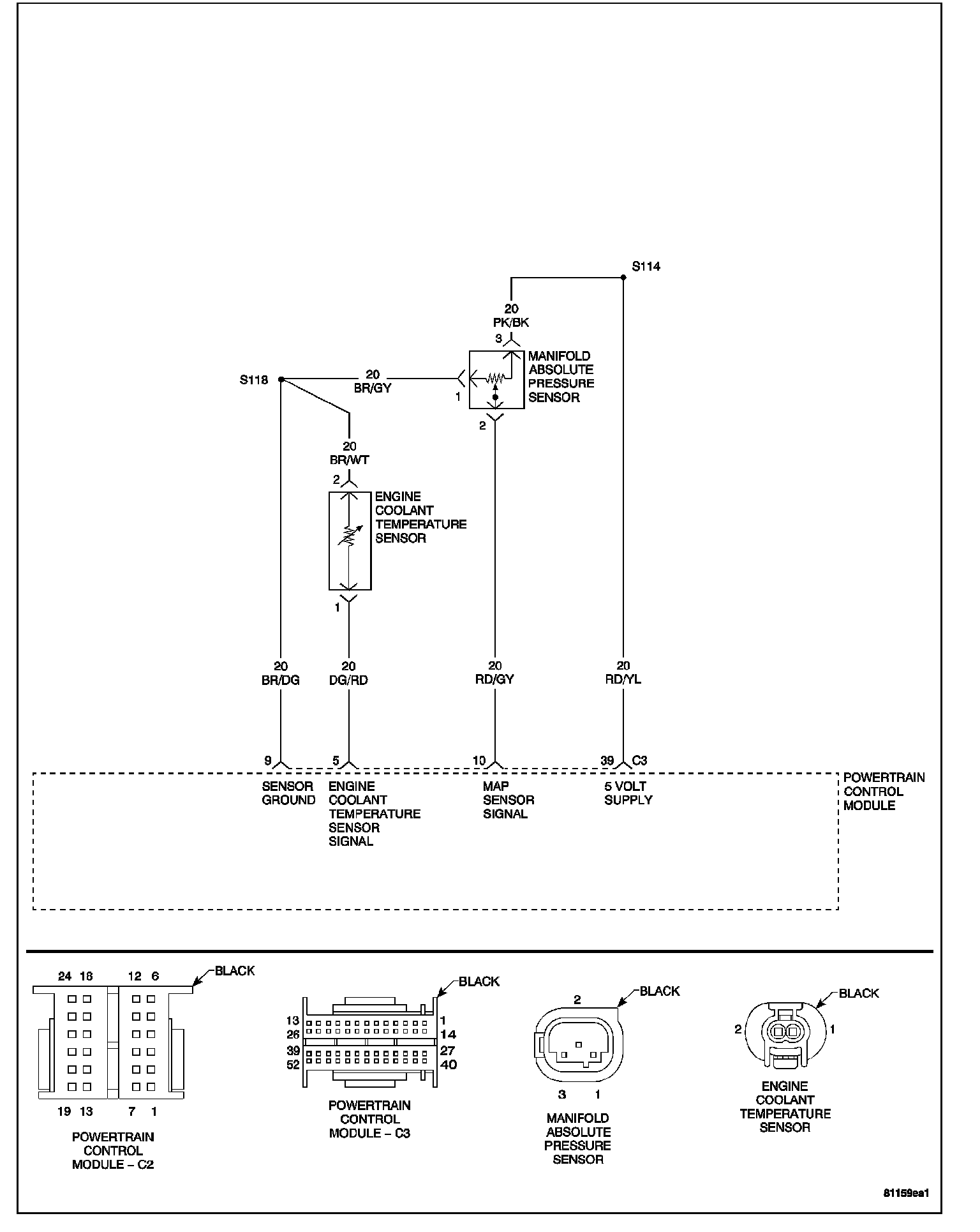 S114

20
PK/BK

3

MANIFOLD
ABSOLUTE
PRESSURE
SENSOR

S118

20
BR/GY

1

2

20
BR/WT

2

ENGINE
COOLANT
TEMPERATURE
SENSOR

1

20
BR/DG

20
DG/RD

20
RD/GY

20
RD/YL

9

5

10

39 C3

SENSOR
GROUND

ENGINE
COOLANT
TEMPERATURE
SENSOR
SIGNAL

MAP
SENSOR
SIGNAL

5 VOLT
SUPPLY

POWERTRAIN
CONTROL
MODULE

24 18 12 6

BLACK

19 13 7 1

POWERTRAIN
CONTROL
MODULE – C2

BLACK

13
26
39
52

1
14
27
40

POWERTRAIN
CONTROL
MODULE – C3

2

BLACK

3 1

MANIFOLD
ABSOLUTE
PRESSURE
SENSOR

BLACK

2 1

ENGINE
COOLANT
TEMPERATURE
SENSOR

81159ea1