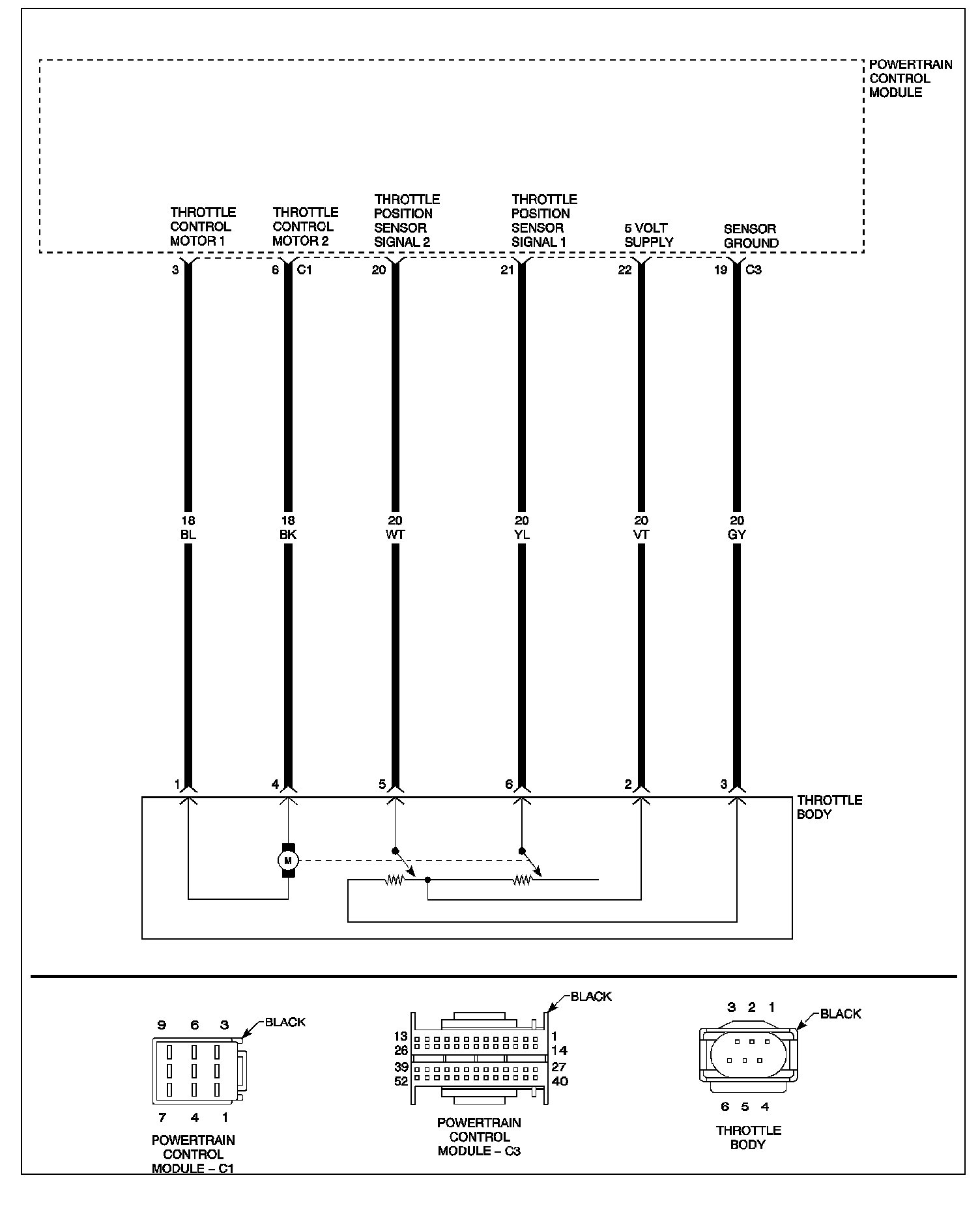 POWERTRAIN CONTROL MODULE

THROTTLE CONTROL MOTOR 1

THROTTLE CONTROL MOTOR 2

THROTTLE POSITION SENSOR SIGNAL 2

THROTTLE POSITION SENSOR SIGNAL 1

5 VOLT SUPPLY

SENSOR GROUND

3

6 C1

20

21

22

19 C3

18 BL

18 BK

20 WT

20 YL

20 VT

20 GY

1

4

5

6

2

3

THROTTLE BODY

M

9 6 3

BLACK

7 4 1

POWERTRAIN CONTROL MODULE – C1

BLACK

13
26
39
52

1
14
27
40

POWERTRAIN CONTROL MODULE – C3

3 2 1

BLACK

6 5 4

THROTTLE BODY