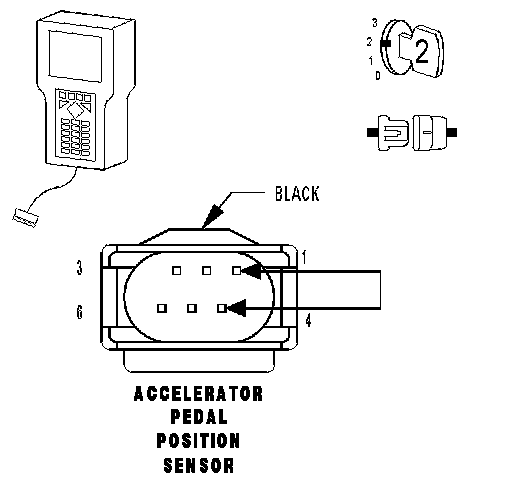 3
2
1
D
2

BLACK

3
1
6
4

ACCELERATOR
PEDAL
POSITION
SENSOR