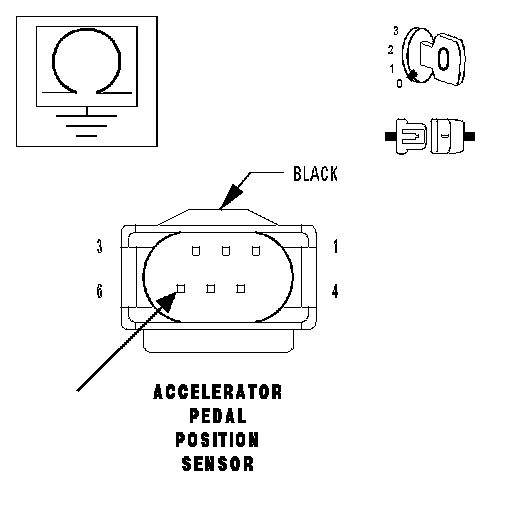 3
2
1
0

BLACK

3
1
6
4

ACCELERATOR
PEDAL
POSITION
SENSOR