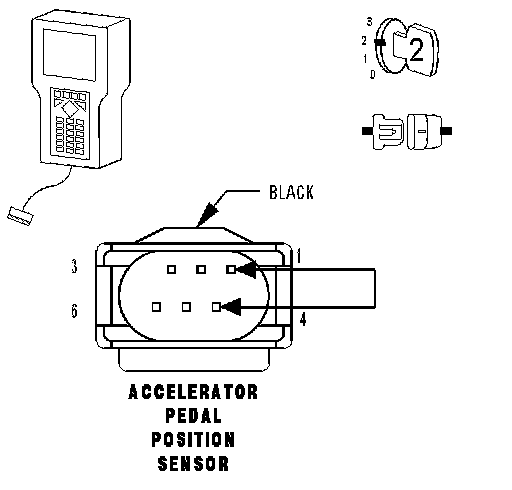 3
2
1
0
2

BLACK

3
1
6
4

ACCELERATOR
PEDAL
POSITION
SENSOR