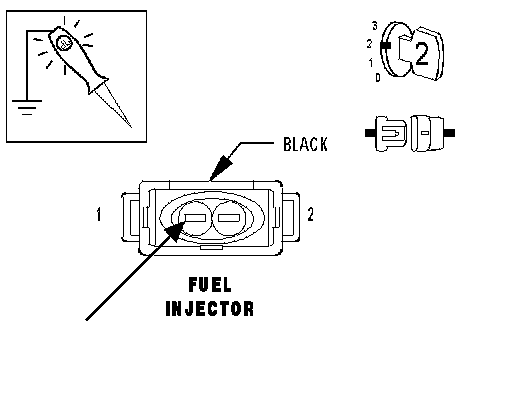 3
2
1
0
2

BLACK

1
2

FUEL
INJECTOR