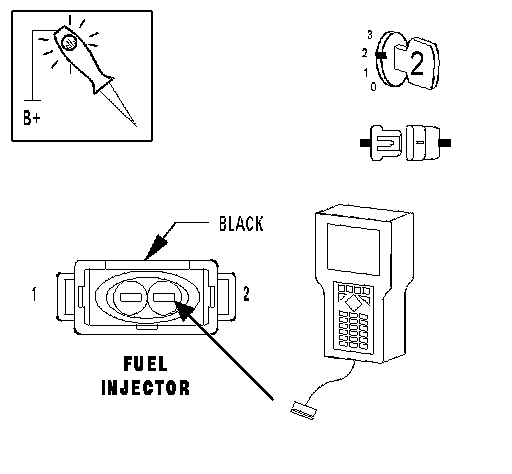 B+

3
2
1
0
2

BLACK

1

2

FUEL
INJECTOR