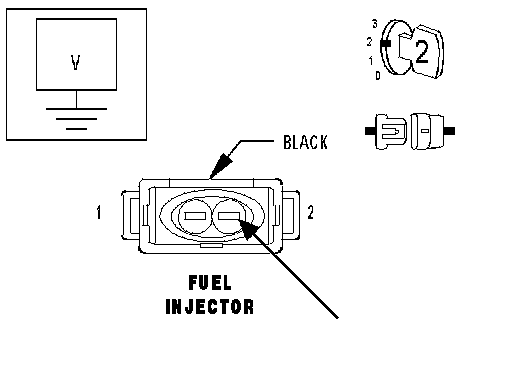 V

3
2
1
D
2

BLACK

1
2

FUEL
INJECTOR