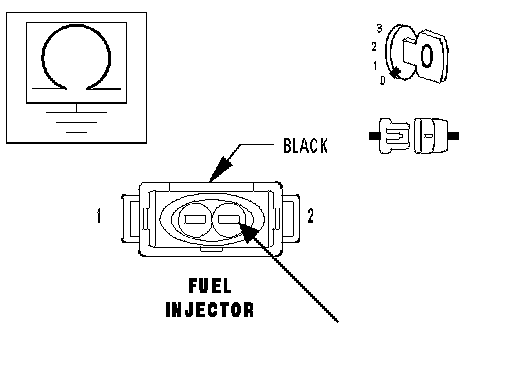 3
2
1
0

BLACK

1

2

FUEL
INJECTOR