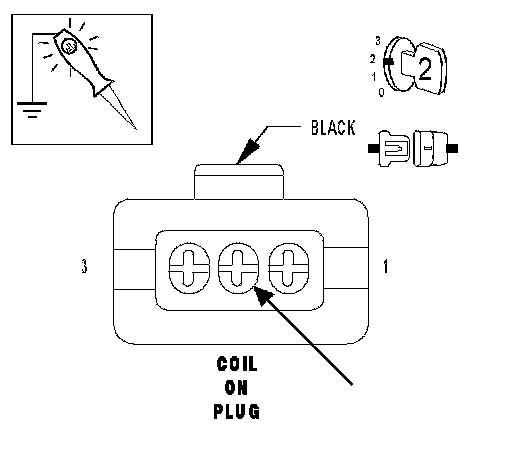 3
2
1
0
2

BLACK

3

1

COIL
ON
PLUG