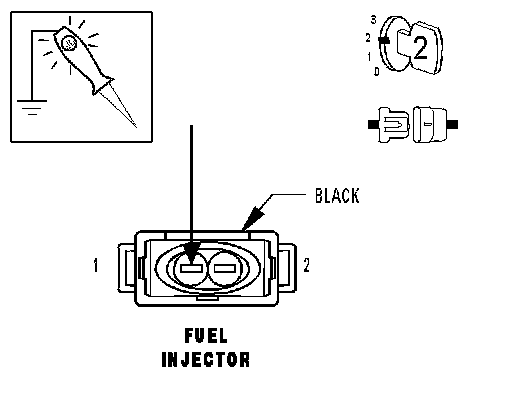 3
2
1
0
2

BLACK

1

2

FUEL
INJECTOR