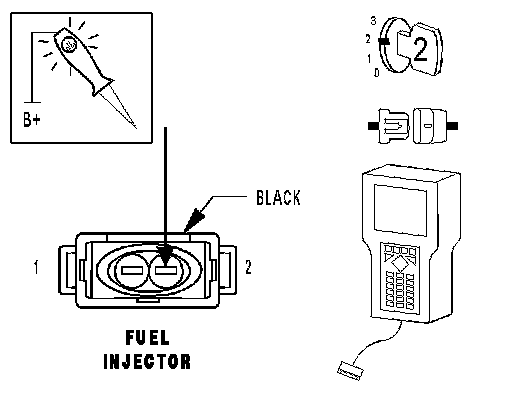 B+

BLACK

1

2

FUEL
INJECTOR

3
2
1
0
2