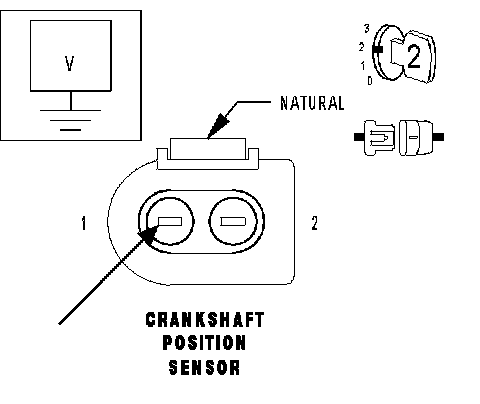 V

3
2
1
0
2

NATURAL

1

2

CRANKSHAFT
POSITION
SENSOR