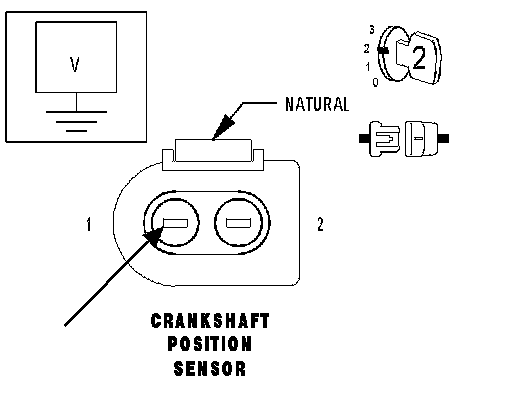 V

3
2
1
0
2

NATURAL

1

2

CRANKSHAFT
POSITION
SENSOR