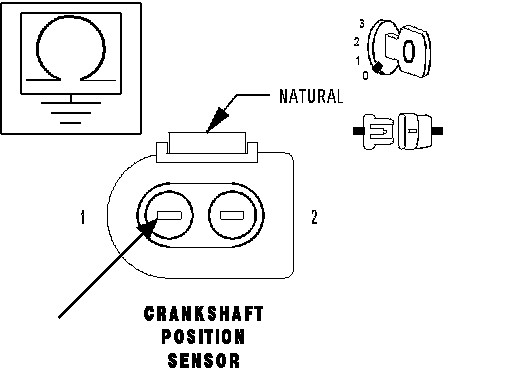 Ω

3
2
1
0

NATURAL

1

2

CRANKSHAFT
POSITION
SENSOR