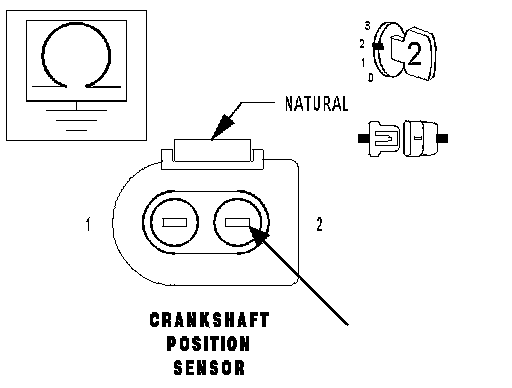 3
2
1
0
2

NATURAL

1

2

CRANKSHAFT
POSITION
SENSOR