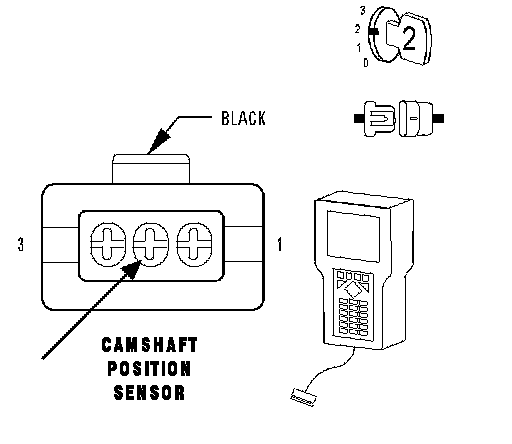 3
2
1
0
2

BLACK

3

1

CAMSHAFT
POSITION
SENSOR