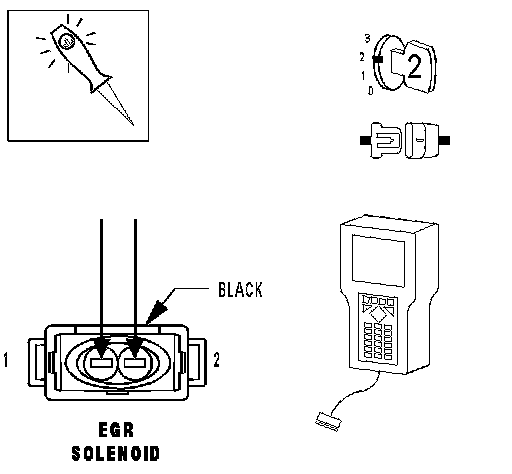 3
2
1
0
2

BLACK

1
2

EGR
SOLENOID