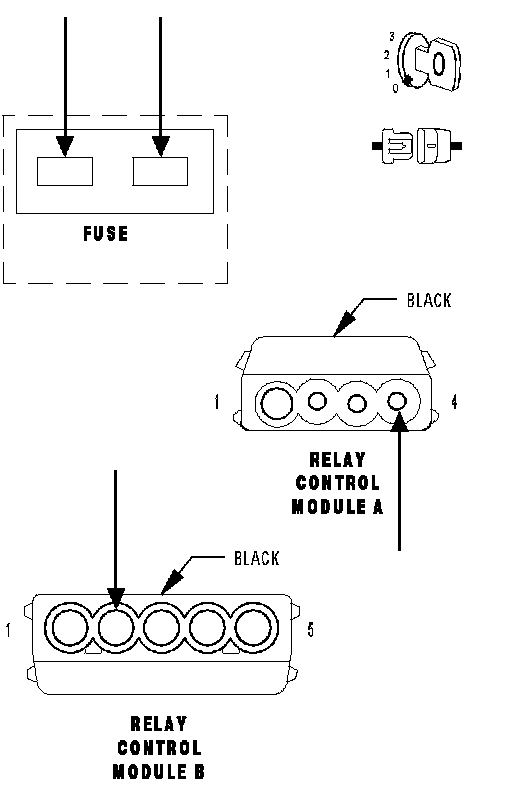 3
2
1
0

FUSE

BLACK

1

4

RELAY CONTROL MODULE A

BLACK

1

5

RELAY CONTROL MODULE B