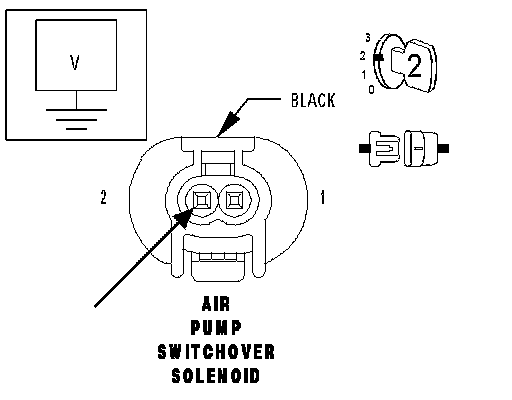 V

3
2
1
0
2

BLACK

2

1

AIR
PUMP
SWITCHOVER
SOLENOID